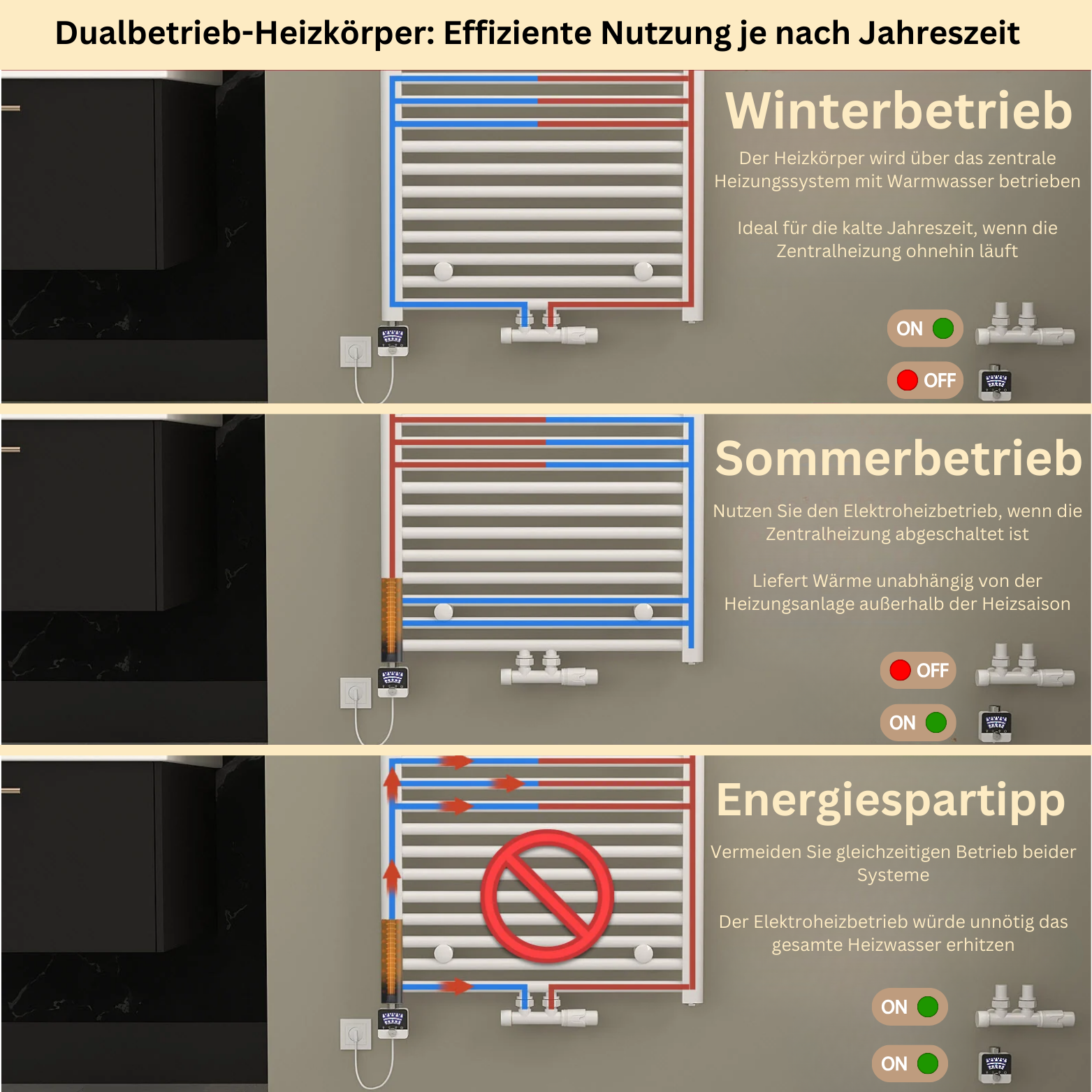 Dualbetrieb-Heizkörper: Effiziente Nutzung je nach Jahreszeit

Winterbetrieb

Der Heizkörper wird über das zentrale Heizungssystem mit Warmwasser betrieben

Ideal für die kalte Jahreszeit, wenn die Zentralheizung ohnehin läuft

ON

OFF

Sommerbetrieb

Nutzen Sie den Elektroheizbetrieb, wenn die Zentralheizung abgeschaltet ist

Liefert Wärme unabhängig von der Heizungsanlage außerhalb der Heizsaison

OFF

ON

Energiespartipp

Vermeiden Sie gleichzeitigen Betrieb beider Systeme

Der Elektroheizbetrieb würde unnötig das gesamte Heizwasser erhitzen

ON

ON